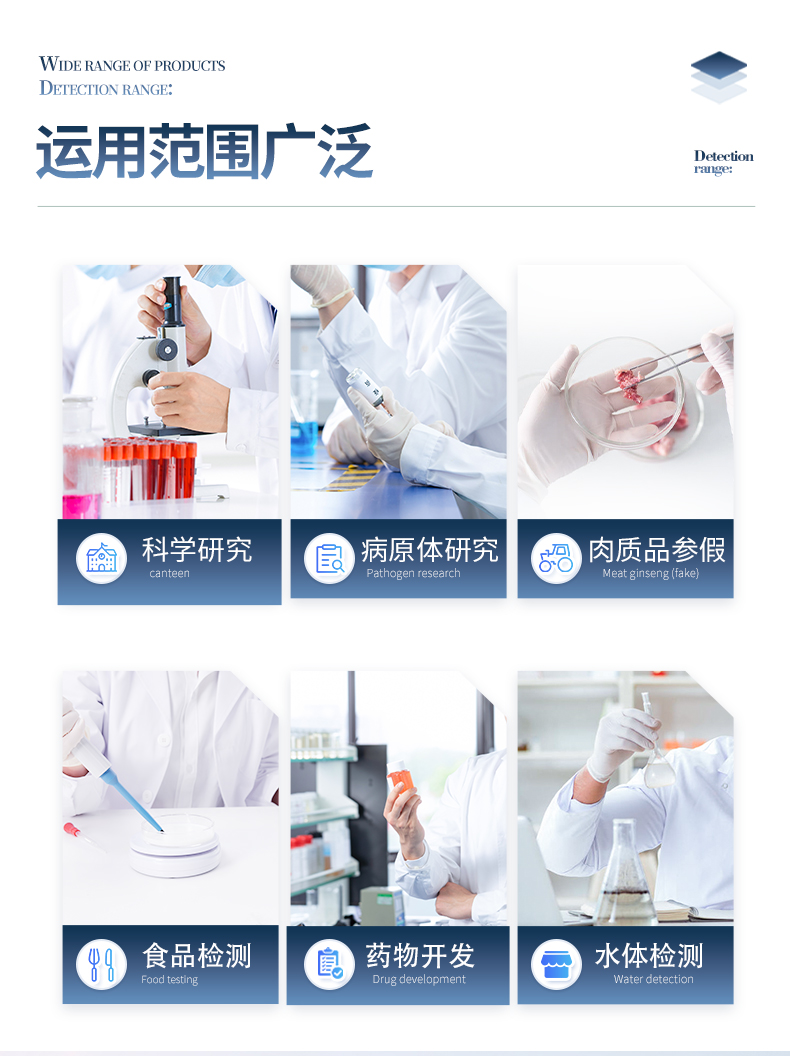 WIDE RANGE OF PRODUCTS
DETECTION RANGE:

运用范围广泛

Detection range:

科学研究
canteen

病原体研究
Pathogen research

肉质品参假
Meat ginseng (fake)

食品检测
Food testing

药物开发
Drug development

水体检测
Water detection