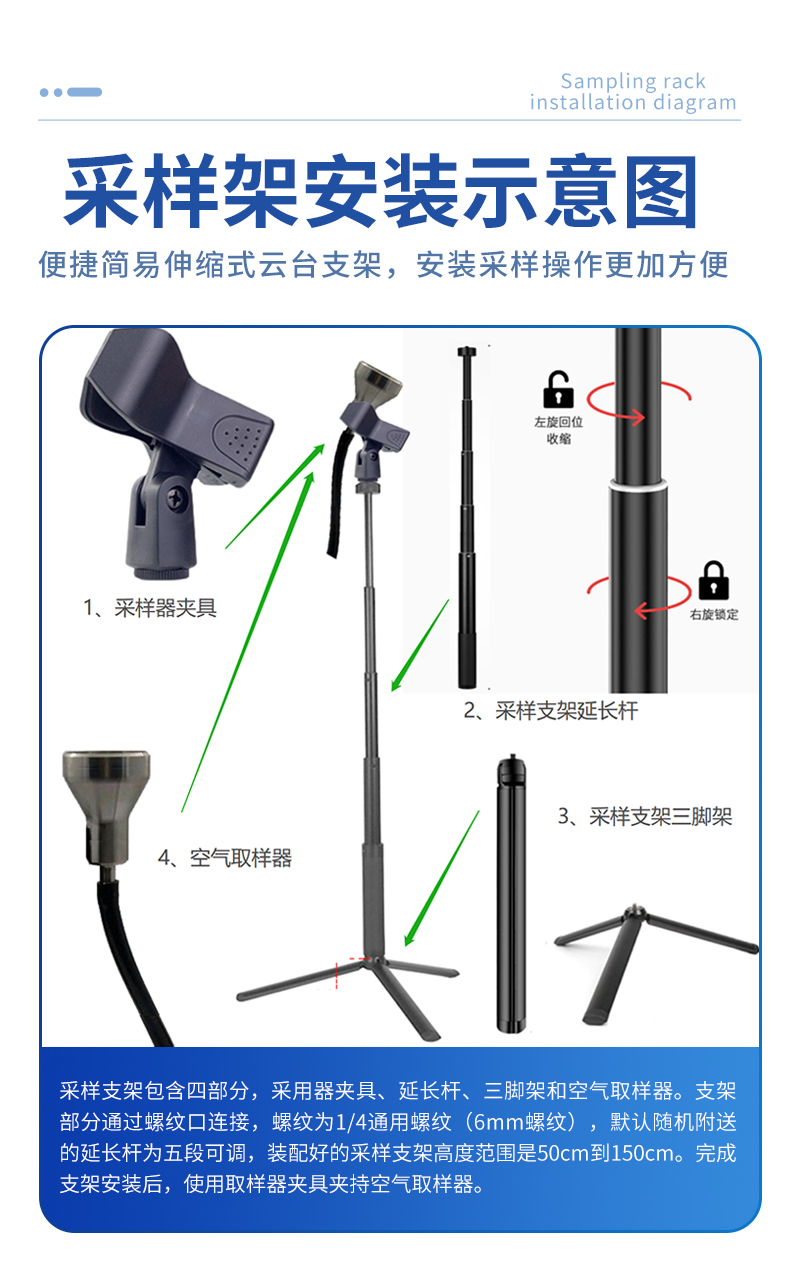 Sampling rack installation diagram

采样架安装示意图

便捷简易伸缩式云台支架，安装采样操作更加方便

左旋回位收缩

右旋锁定

1、采样器夹具

2、采样支架延长杆

3、采样支架三脚架

4、空气取样器

采样支架包含四部分，采用器夹具、延长杆、三脚架和空气取样器。支架部分通过螺纹口连接，螺纹为1/4通用螺纹（6mm螺纹），默认随机附送的延长杆为五段可调，装配好的采样支架高度范围是50cm到150cm。完成支架安装后，使用取样器夹具夹持空气取样器。